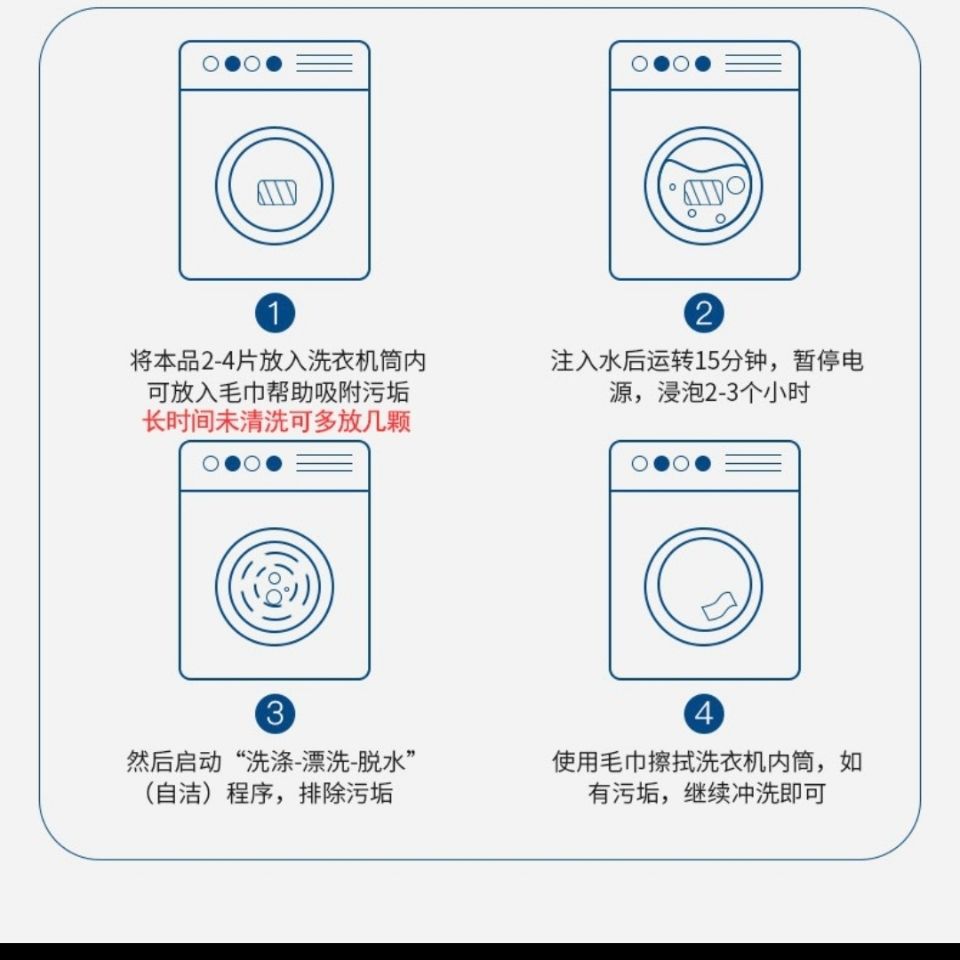 1
将本品2-4片放入洗衣机筒内
可放入毛巾帮助吸附污垢
长时间未清洗可多放几颗

2
注入水后运转15分钟，暂停电源，浸泡2-3个小时

3
然后启动“洗涤-漂洗-脱水”（自洁）程序，排除污垢

4
使用毛巾擦拭洗衣机内筒，如有污垢，继续冲洗即可